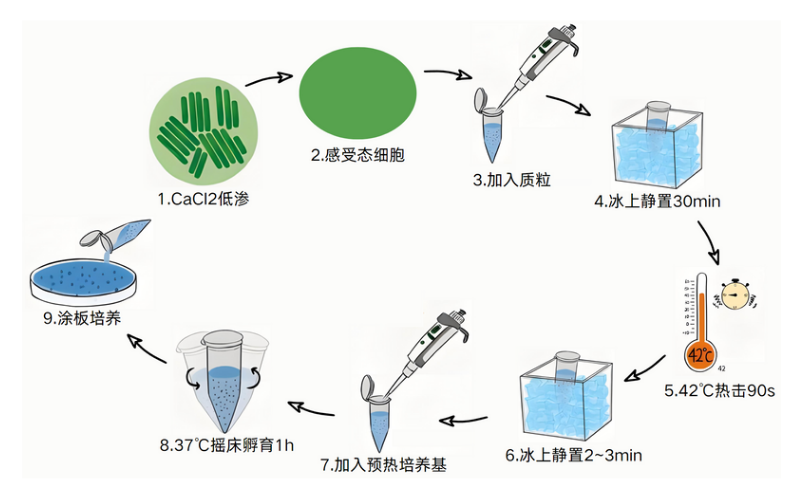 1.CaCl2低渗

2.感受态细胞

3.加入质粒

4.冰上静置30min

42℃

42

5.42℃热击90s

6.冰上静置2~3min

7.加入预热培养基

8.37℃摇床孵育1h

9.涂板培养