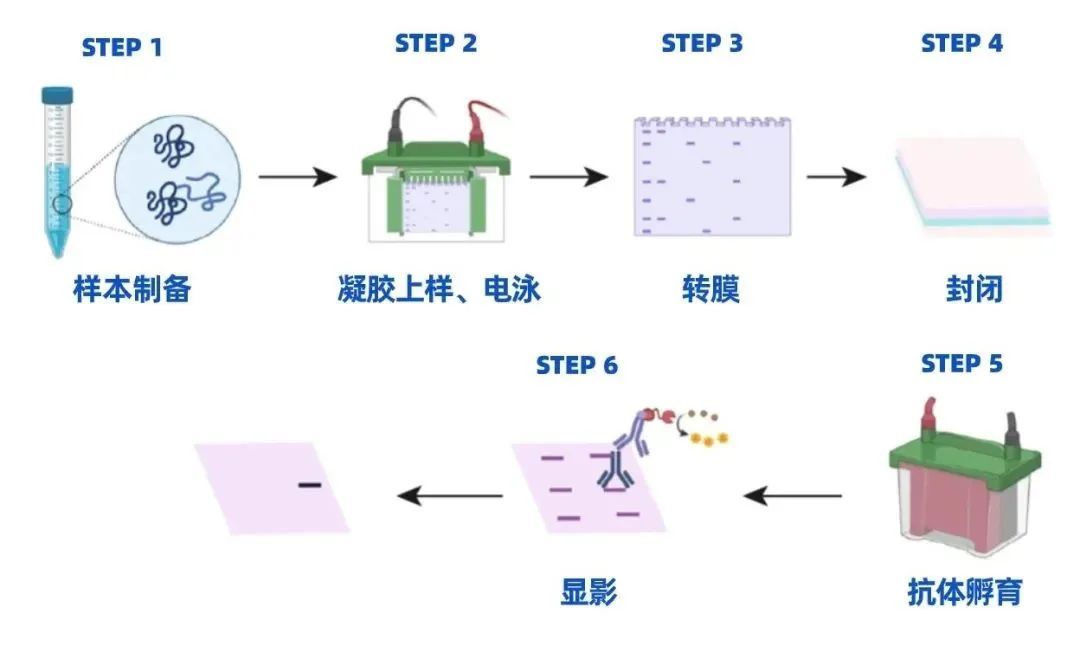 STEP 1

样本制备

STEP 2

凝胶上样、电泳

STEP 3

转膜

STEP 4

封闭

STEP 5

抗体孵育

STEP 6

显影